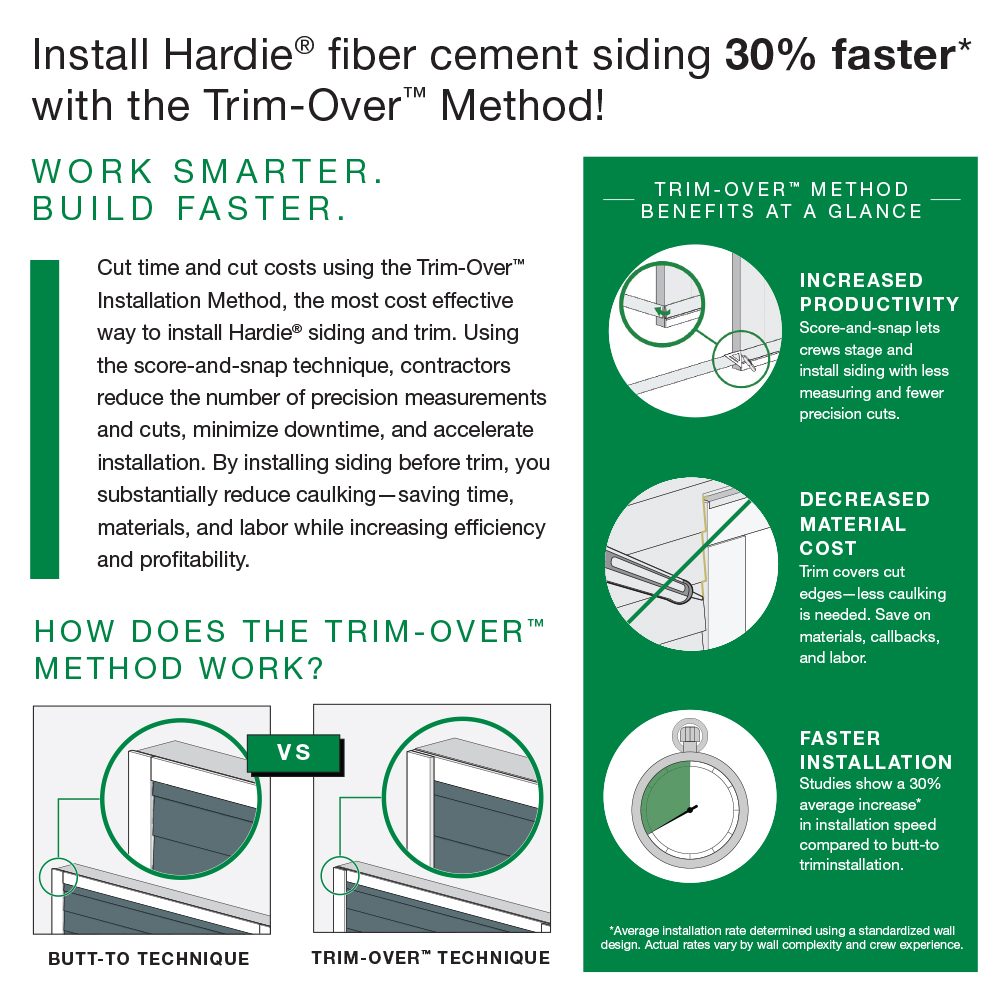 Install Hardie® fiber cement siding 30% faster* with the Trim-Over™ Method!

WORK SMARTER.
BUILD FASTER.

Cut time and cut costs using the Trim-Over™ Installation Method, the most cost effective way to install Hardie® siding and trim. Using the score-and-snap technique, contractors reduce the number of precision measurements and cuts, minimize downtime, and accelerate installation. By installing siding before trim, you substantially reduce caulking—saving time, materials, and labor while increasing efficiency and profitability.

HOW DOES THE TRIM-OVER™ METHOD WORK?

VS

BUTT-TO TECHNIQUE

TRIM-OVER™ TECHNIQUE

TRIM-OVER™ METHOD
BENEFITS AT A GLANCE

INCREASED PRODUCTIVITY
Score-and-snap lets crews stage and install siding with less measuring and fewer precision cuts.

DECREASED MATERIAL COST
Trim covers cut edges—less caulking is needed. Save on materials, callbacks, and labor.

FASTER INSTALLATION
Studies show a 30% average increase* in installation speed compared to butt-to triminstallation.

*Average installation rate determined using a standardized wall design. Actual rates vary by wall complexity and crew experience.